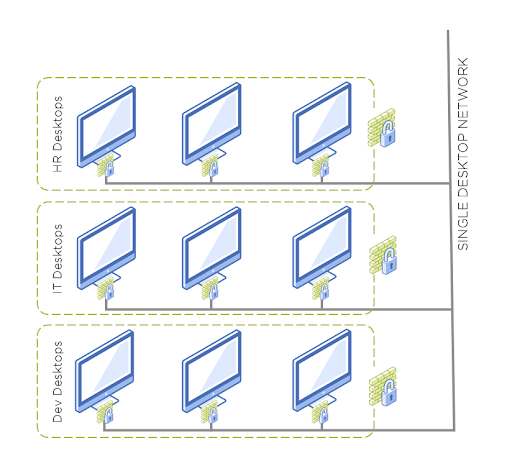 HR Desktops

IT Desktops

Dev Desktops

SINGLE DESKTOP NETWORK